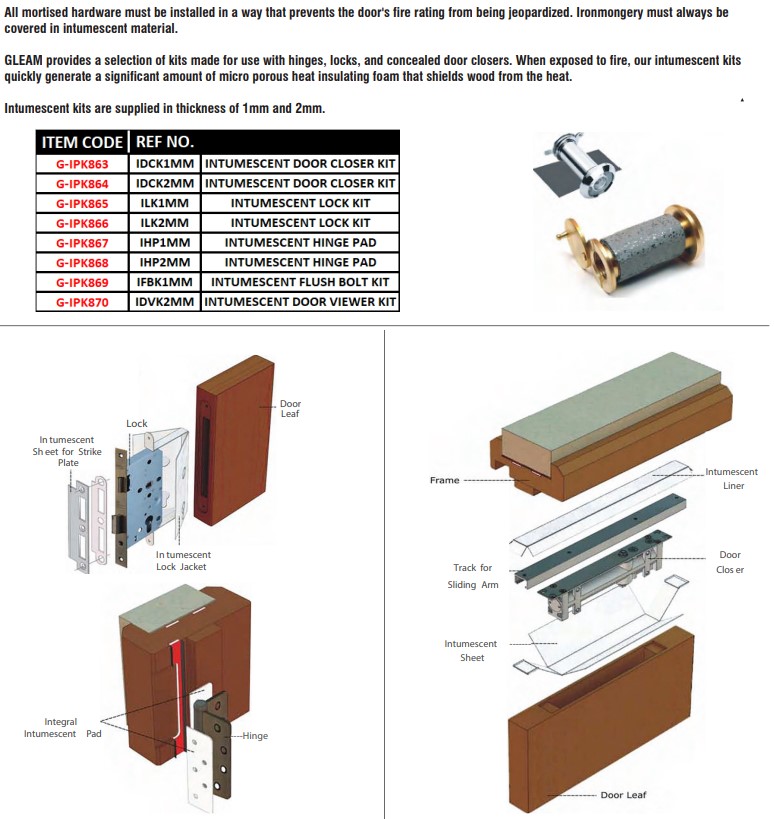 All mortised hardware must be installed in a way that prevents the door's fire rating from being jeopardized. Ironmongery must always be covered in intumescent material.

GLEAM provides a selection of kits made for use with hinges, locks, and concealed door closers. When exposed to fire, our intumescent kits quickly generate a significant amount of micro porous heat insulating foam that shields wood from the heat.

Intumescent kits are supplied in thickness of 1mm and 2mm.

| ITEM CODE | REF NO. | |
|---|---|---|
| G-IPK863 | IDCK1MM | INTUMESCENT DOOR CLOSER KIT |
| G-IPK864 | IDCK2MM | INTUMESCENT DOOR CLOSER KIT |
| G-IPK865 | ILK1MM | INTUMESCENT LOCK KIT |
| G-IPK866 | ILK2MM | INTUMESCENT LOCK KIT |
| G-IPK867 | IHP1MM | INTUMESCENT HINGE PAD |
| G-IPK868 | IHP2MM | INTUMESCENT HINGE PAD |
| G-IPK869 | IFBK1MM | INTUMESCENT FLUSH BOLT KIT |
| G-IPK870 | IDVK2MM | INTUMESCENT DOOR VIEWER KIT |

Door Leaf

Lock

In tumescent Sh eet for Strike Plate

In tumescent Lock Jacket

Integral Intumescent Pad

Hinge

Frame

Intumescent Liner

Door Clos er

Track for Sliding Arm

Intumescent Sheet

Door Leaf